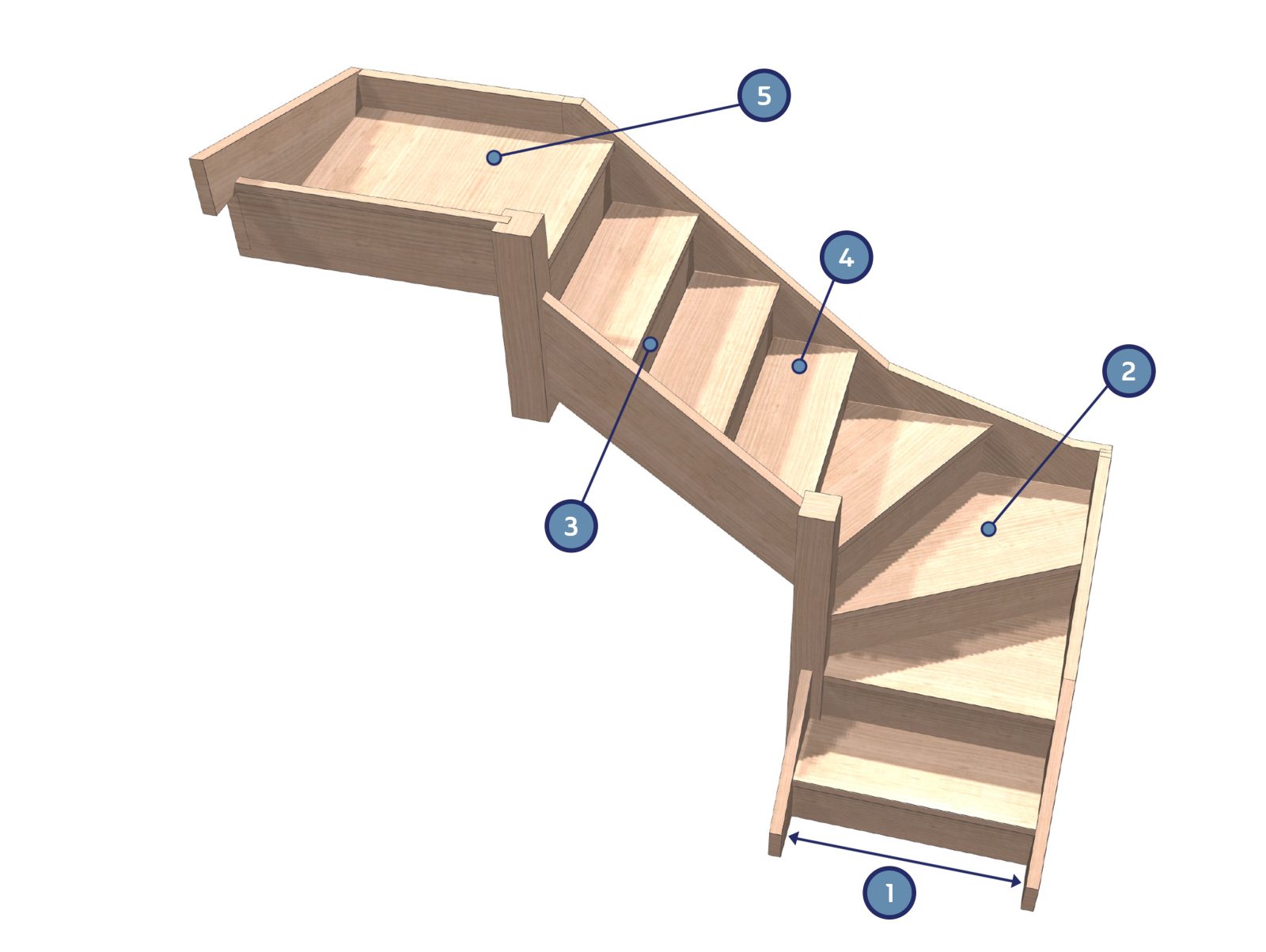 5

4

2

3

1